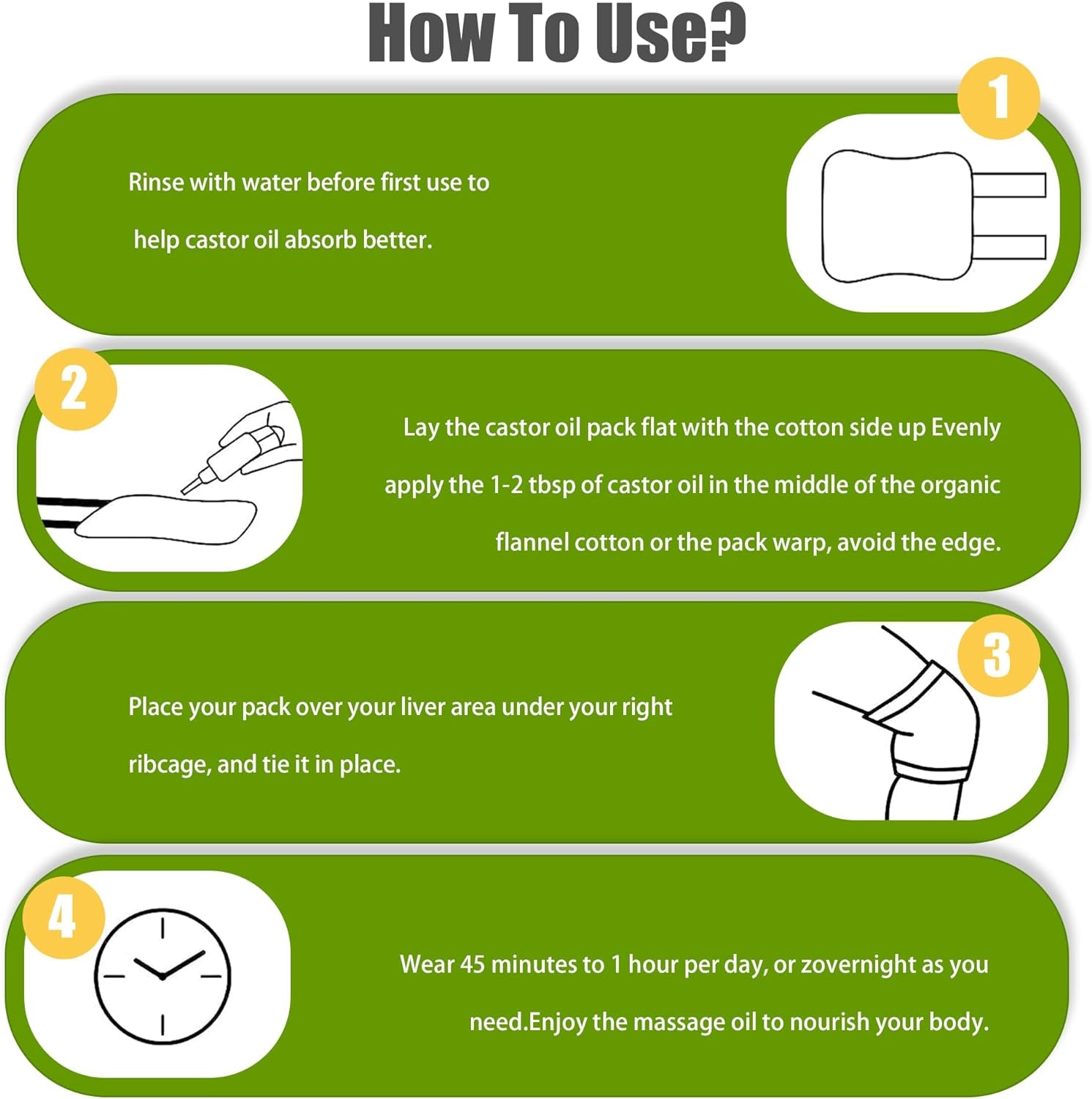 How To Use?

1

Rinse with water before first use to help castor oil absorb better.

2

Lay the castor oil pack flat with the cotton side up Evenly apply the 1-2 tbsp of castor oil in the middle of the organic flannel cotton or the pack warp, avoid the edge.

3

Place your pack over your liver area under your right ribcage, and tie it in place.

4

Wear 45 minutes to 1 hour per day, or zovernight as you need.Enjoy the massage oil to nourish your body.